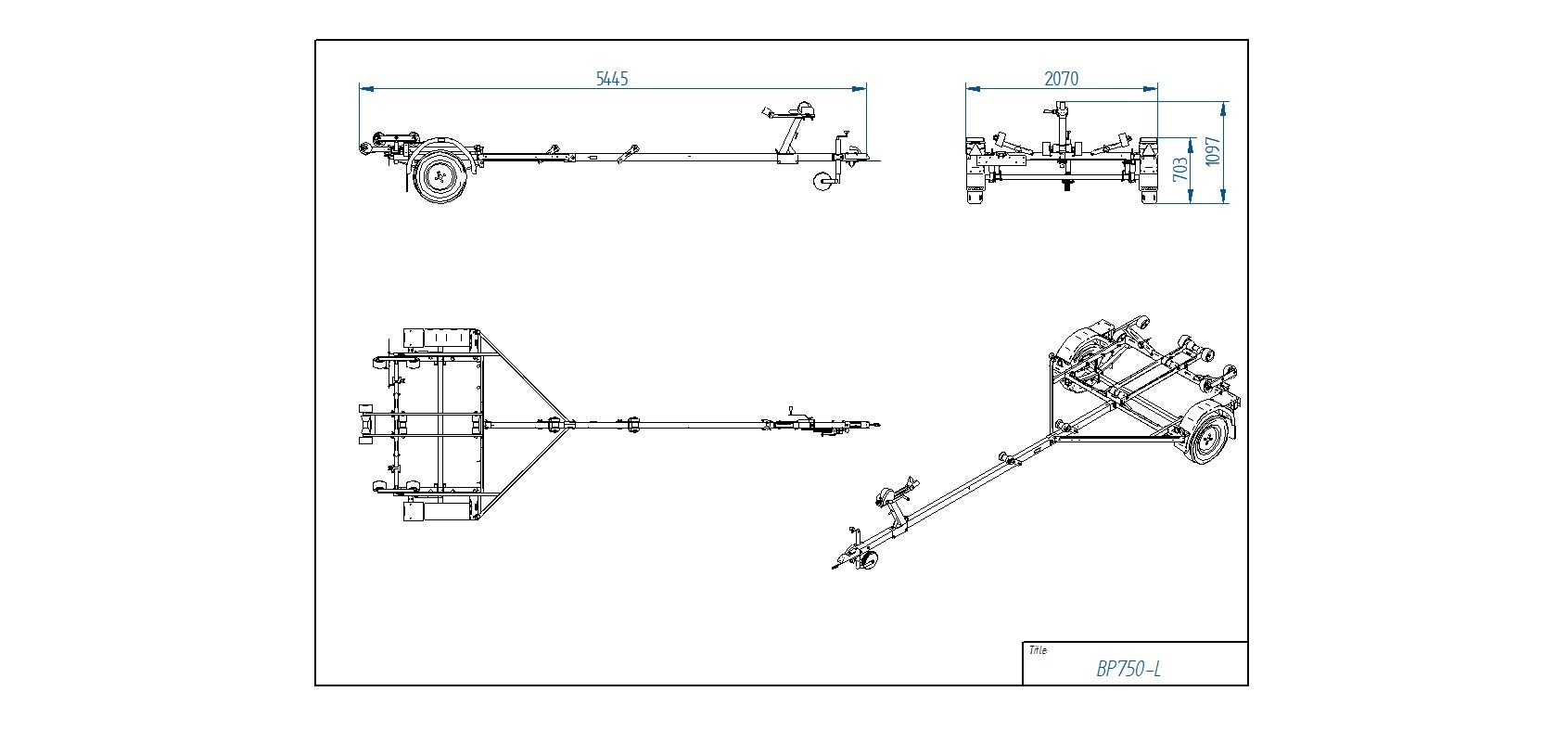 5445

2070

703

1097

Title

BP750-L