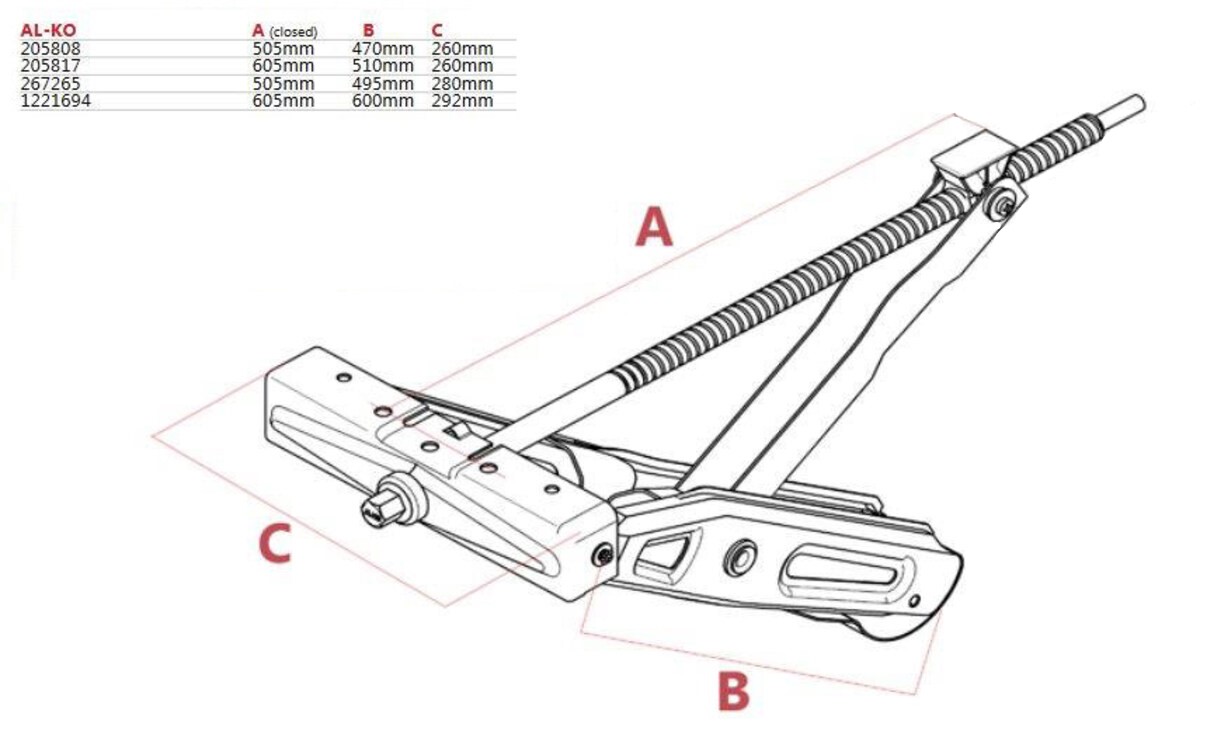 | AL-KO | A (closed) | B | C |
|---|---|---|---|
| 205808 | 505mm | 470mm | 260mm |
| 205817 | 605mm | 510mm | 260mm |
| 267265 | 505mm | 495mm | 280mm |
| 1221694 | 605mm | 600mm | 292mm |

A

C

B